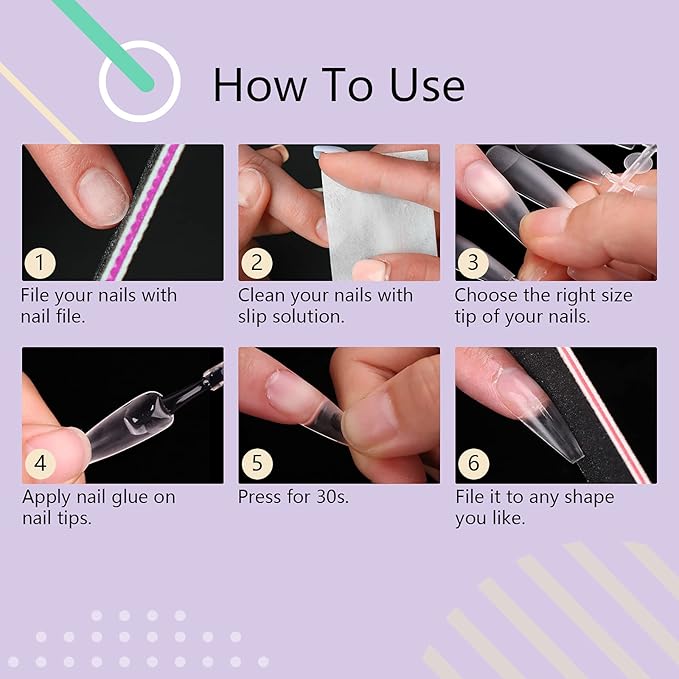 How To Use

1
File your nails with nail file.

2
Clean your nails with slip solution.

3
Choose the right size tip of your nails.

4
Apply nail glue on nail tips.

5
Press for 30s.

6
File it to any shape you like.