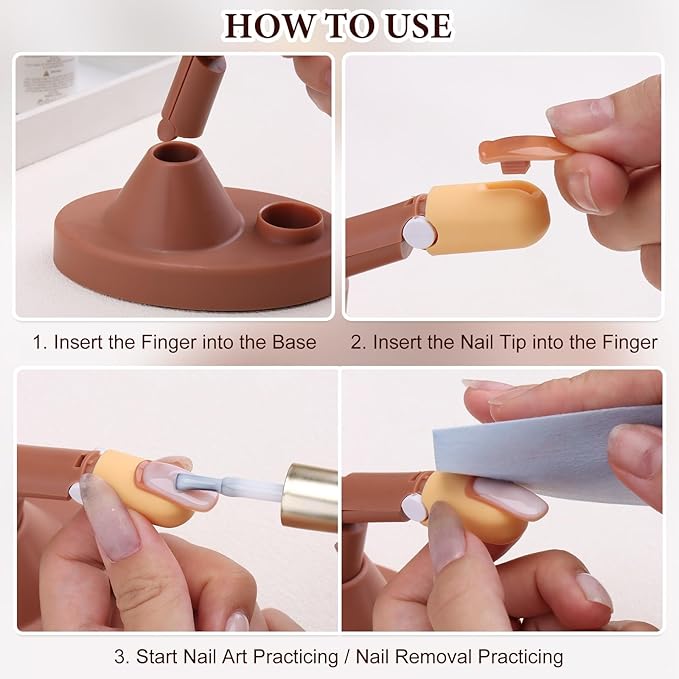 HOW TO USE

1. Insert the Finger into the Base

2. Insert the Nail Tip into the Finger

3. Start Nail Art Practicing / Nail Removal Practicing