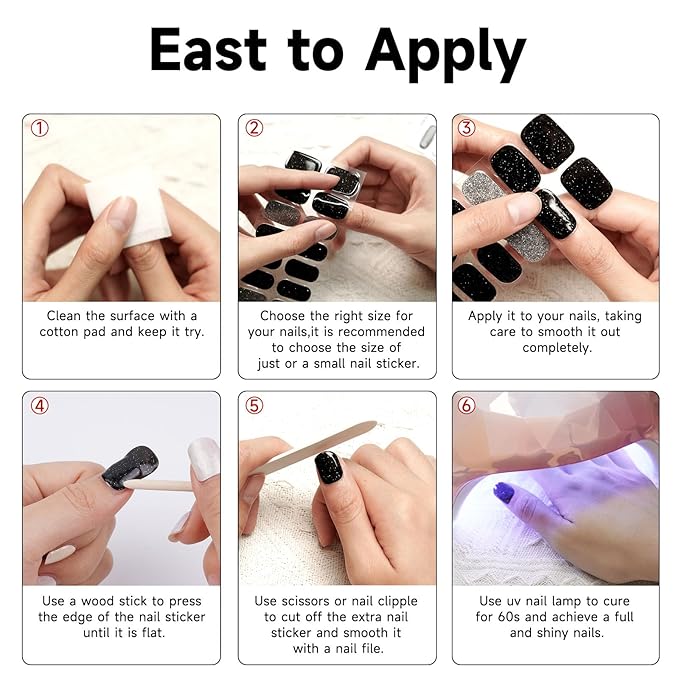 East to Apply

①

Clean the surface with a cotton pad and keep it try.

②

Choose the right size for your nails,it is recommended to choose the size of just or a small nail sticker.

③

Apply it to your nails, taking care to smooth it out completely.

④

Use a wood stick to press the edge of the nail sticker until it is flat.

⑤

Use scissors or nail clipple to cut off the extra nail sticker and smooth it with a nail file.

⑥

Use uv nail lamp to cure for 60s and achieve a full and shiny nails.