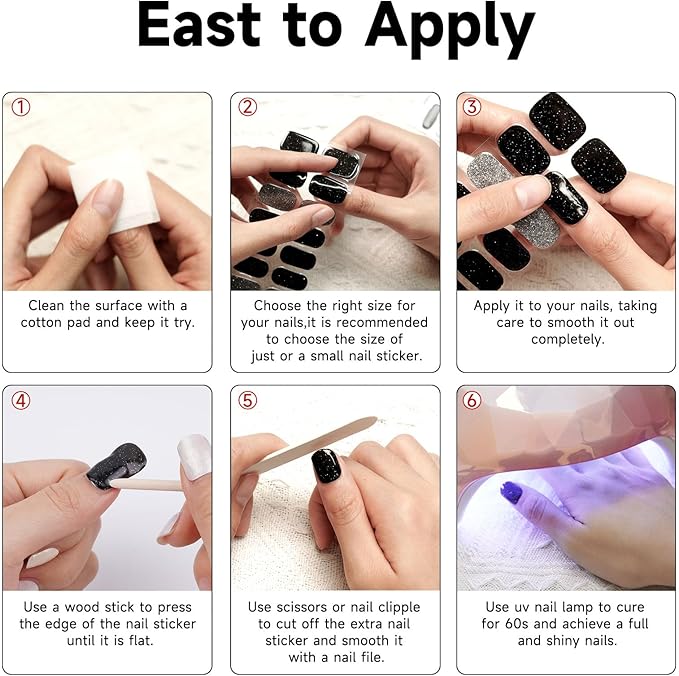 East to Apply

①

Clean the surface with a cotton pad and keep it try.

②

Choose the right size for your nails,it is recommended to choose the size of just or a small nail sticker.

③

Apply it to your nails, taking care to smooth it out completely.

④

Use a wood stick to press the edge of the nail sticker until it is flat.

⑤

Use scissors or nail clipple to cut off the extra nail sticker and smooth it with a nail file.

⑥

Use uv nail lamp to cure for 60s and achieve a full and shiny nails.