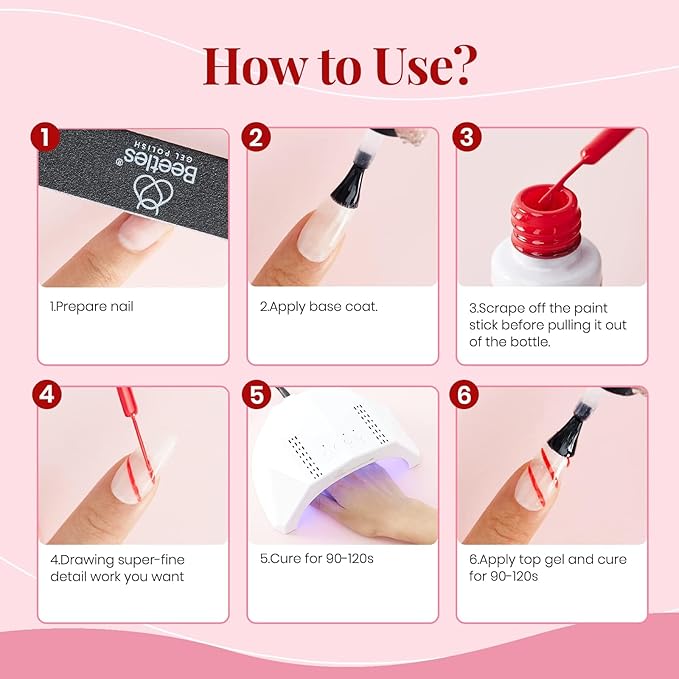 How to Use?

1

Beetles® GEL POLISH

1.Prepare nail

2

2.Apply base coat.

3

3.Scrape off the paint stick before pulling it out of the bottle.

4

4.Drawing super-fine detail work you want

5

5.Cure for 90-120s

6

6.Apply top gel and cure for 90-120s