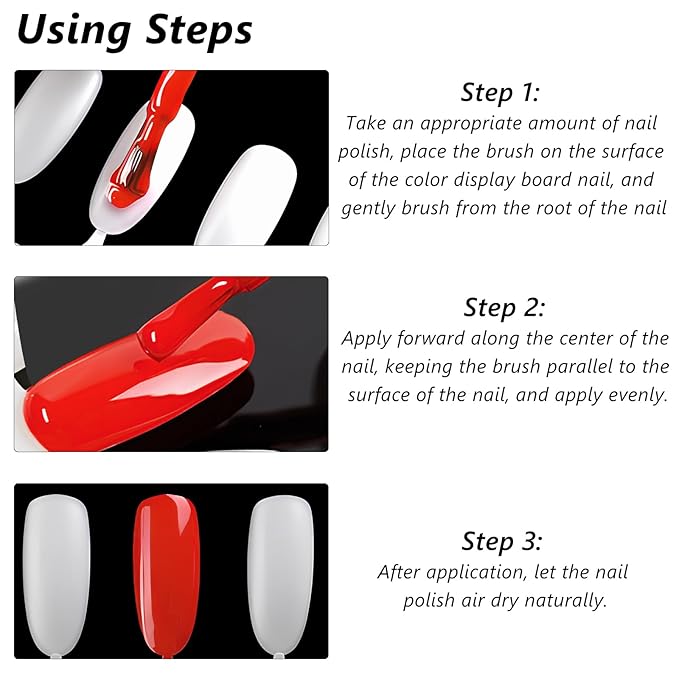 Using Steps

Step 1:
Take an appropriate amount of nail polish, place the brush on the surface of the color display board nail, and gently brush from the root of the nail

Step 2:
Apply forward along the center of the nail, keeping the brush parallel to the surface of the nail, and apply evenly.

Step 3:
After application, let the nail polish air dry naturally.