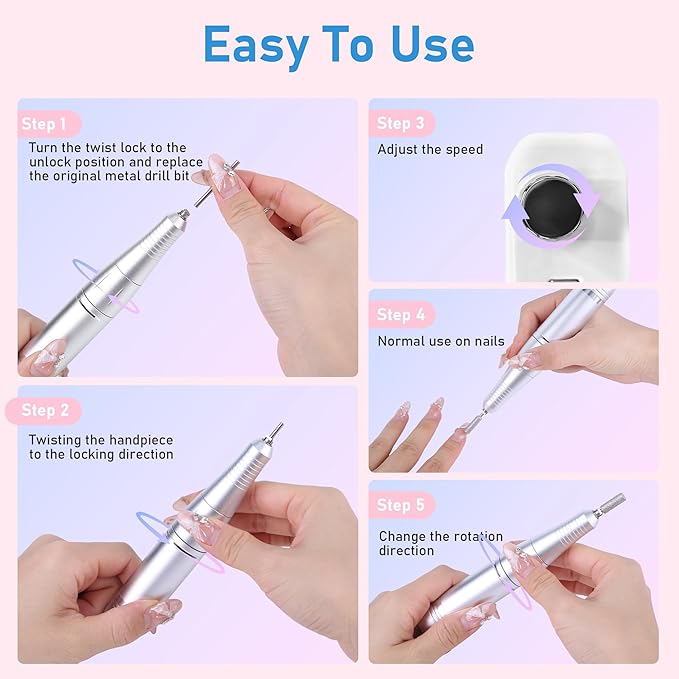 Easy To Use

Step 1
Turn the twist lock to the unlock position and replace the original metal drill bit

Step 2
Twisting the handpiece to the locking direction

Step 3
Adjust the speed

Step 4
Normal use on nails

Step 5
Change the rotation direction