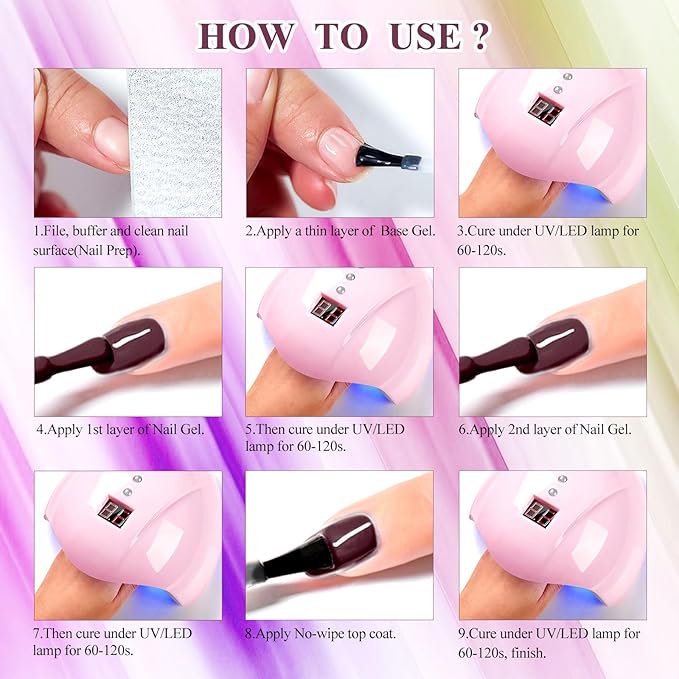 HOW TO USE ?

1.File, buffer and clean nail surface(Nail Prep).

2.Apply a thin layer of Base Gel.

3.Cure under UV/LED lamp for 60-120s.

4.Apply 1st layer of Nail Gel.

5.Then cure under UV/LED lamp for 60-120s.

6.Apply 2nd layer of Nail Gel.

7.Then cure under UV/LED lamp for 60-120s.

8.Apply No-wipe top coat.

9.Cure under UV/LED lamp for 60-120s, finish.