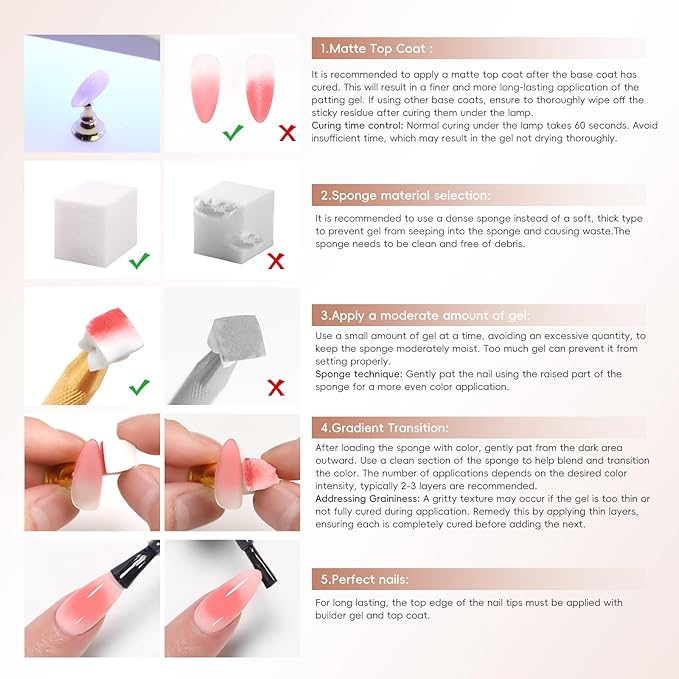 1.Matte Top Coat :

It is recommended to apply a matte top coat after the base coat has cured. This will result in a finer and more long-lasting application of the patting gel. If using other base coats, ensure to thoroughly wipe off the sticky residue after curing them under the lamp.
Curing time control: Normal curing under the lamp takes 60 seconds. Avoid insufficient time, which may result in the gel not drying thoroughly.

2.Sponge material selection:

It is recommended to use a dense sponge instead of a soft, thick type to prevent gel from seeping into the sponge and causing waste.The sponge needs to be clean and free of debris.

3.Apply a moderate amount of gel:

Use a small amount of gel at a time, avoiding an excessive quantity, to keep the sponge moderately moist. Too much gel can prevent it from setting properly.
Sponge technique: Gently pat the nail using the raised part of the sponge for a more even color application.

4.Gradient Transition:

After loading the sponge with color, gently pat from the dark area outward. Use a clean section of the sponge to help blend and transition the color. The number of applications depends on the desired color intensity, typically 2-3 layers are recommended.
Addressing Graininess: A gritty texture may occur if the gel is too thin or not fully cured during application. Remedy this by applying thin layers, ensuring each is completely cured before adding the next.

5.Perfect nails:

For long lasting, the top edge of the nail tips must be applied with builder gel and top coat.