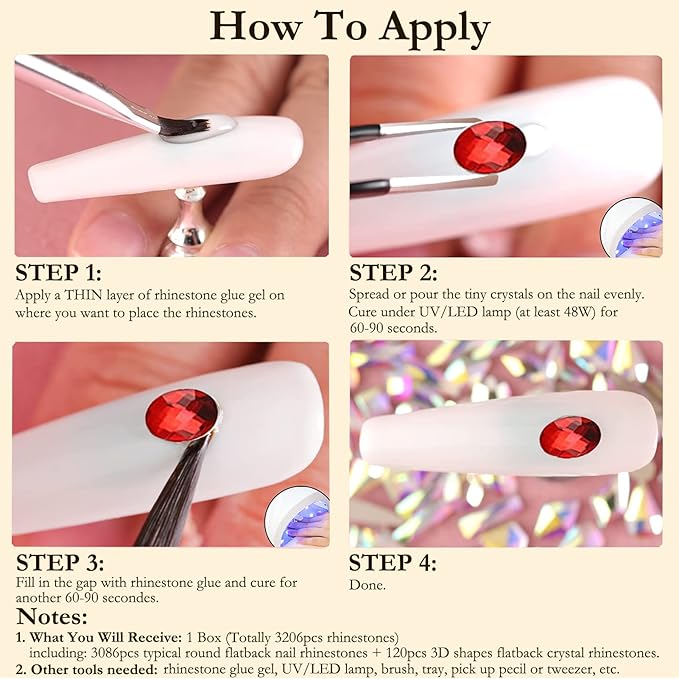 How To Apply

STEP 1:
Apply a THIN layer of rhinestone glue gel on where you want to place the rhinestones.

STEP 2:
Spread or pour the tiny crystals on the nail evenly. Cure under UV/LED lamp (at least 48W) for 60-90 seconds.

STEP 3:
Fill in the gap with rhinestone glue and cure for another 60-90 secondes.

STEP 4:
Done.

Notes:
1. What You Will Receive: 1 Box (Totally 3206pcs rhinestones) including: 3086pcs typical round flatback nail rhinestones + 120pcs 3D shapes flatback crystal rhinestones.
2. Other tools needed: rhinestone glue gel, UV/LED lamp, brush, tray, pick up pecil or tweezer, etc.