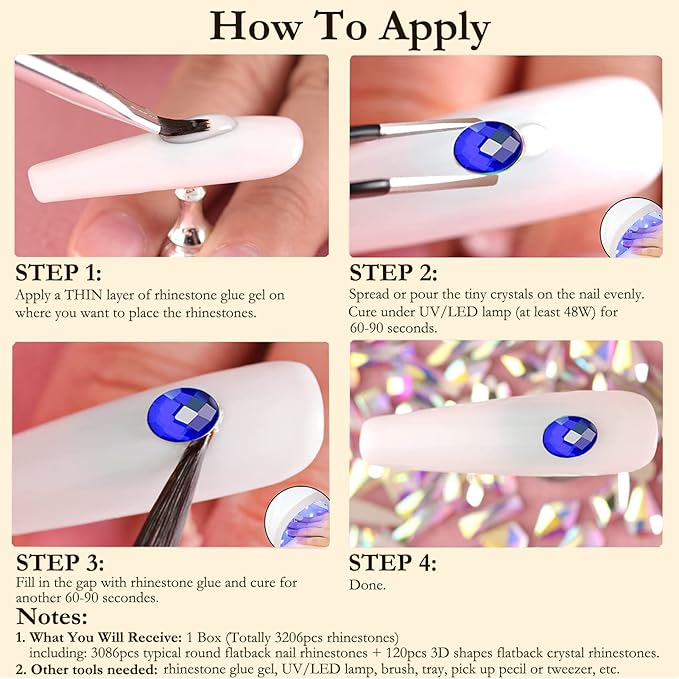 How To Apply

STEP 1:
Apply a THIN layer of rhinestone glue gel on where you want to place the rhinestones.

STEP 2:
Spread or pour the tiny crystals on the nail evenly. Cure under UV/LED lamp (at least 48W) for 60-90 seconds.

STEP 3:
Fill in the gap with rhinestone glue and cure for another 60-90 secondes.

STEP 4:
Done.

Notes:
1. What You Will Receive: 1 Box (Totally 3206pcs rhinestones) including: 3086pcs typical round flatback nail rhinestones + 120pcs 3D shapes flatback crystal rhinestones.
2. Other tools needed: rhinestone glue gel, UV/LED lamp, brush, tray, pick up pecil or tweezer, etc.