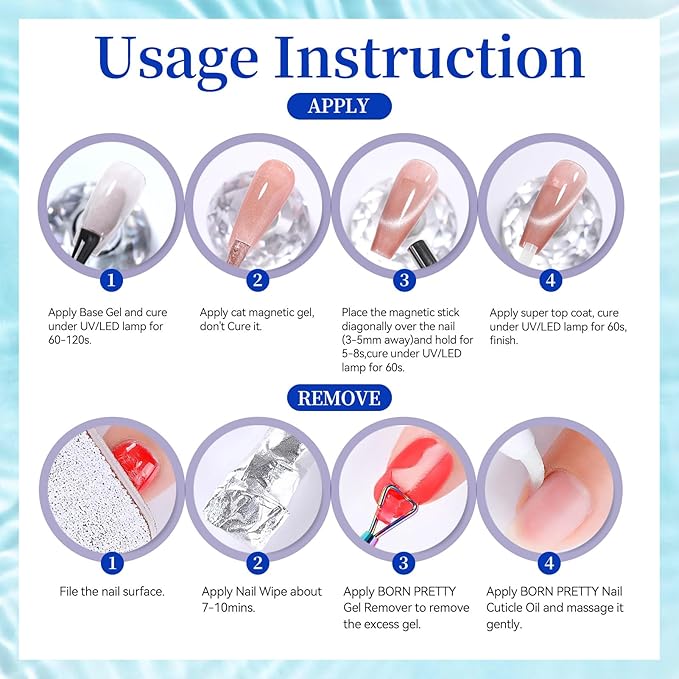 Usage Instruction

APPLY

1

Apply Base Gel and cure under UV/LED lamp for 60-120s.

2

Apply cat magnetic gel, don't Cure it.

3

Place the magnetic stick diagonally over the nail (3-5mm away)and hold for 5-8s,cure under UV/LED lamp for 60s.

4

Apply super top coat, cure under UV/LED lamp for 60s, finish.

REMOVE

1

File the nail surface.

2

Apply Nail Wipe about 7-10mins.

3

Apply BORN PRETTY Gel Remover to remove the excess gel.

4

Apply BORN PRETTY Nail Cuticle Oil and massage it gently.