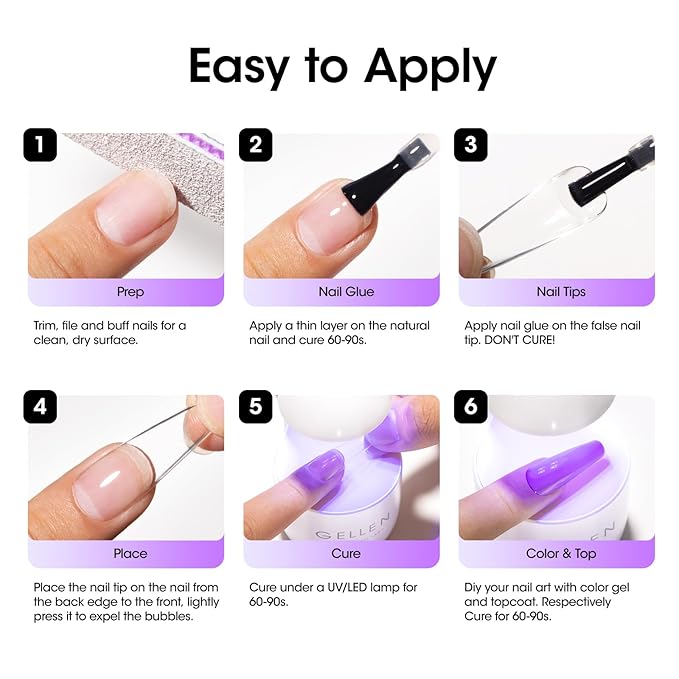 Easy to Apply

1

Prep

Trim, file and buff nails for a clean, dry surface.

2

Nail Glue

Apply a thin layer on the natural nail and cure 60-90s.

3

Nail Tips

Apply nail glue on the false nail tip. DON'T CURE!

4

Place

Place the nail tip on the nail from the back edge to the front, lightly press it to expel the bubbles.

5

GELLEN

Cure

Cure under a UV/LED lamp for 60-90s.

6

Color & Top

Diy your nail art with color gel and topcoat. Respectively Cure for 60-90s.