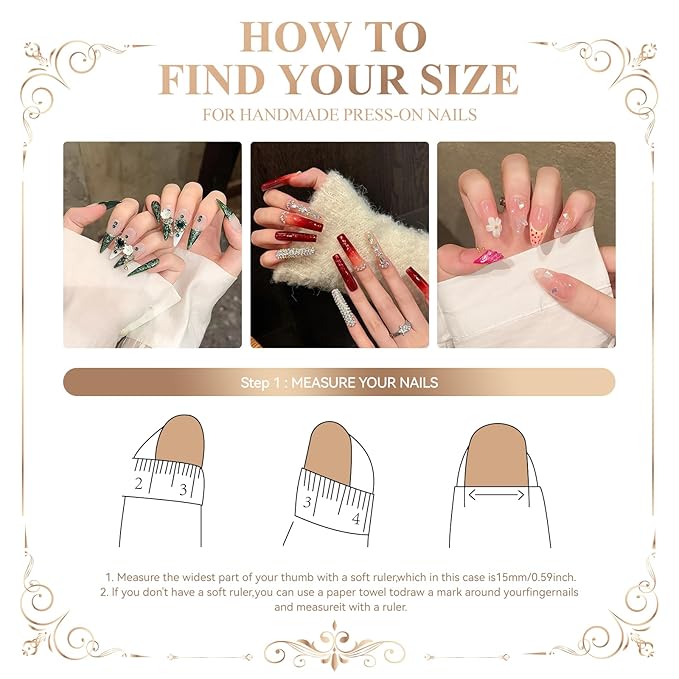 HOW TO
FIND YOUR SIZE
FOR HANDMADE PRESS-ON NAILS

Step 1 : MEASURE YOUR NAILS

2 3

3 4

1. Measure the widest part of your thumb with a soft ruler,which in this case is15mm/0.59inch.
2. If you don't have a soft ruler,you can use a paper towel todraw a mark around yourfingernails and measureit with a ruler.