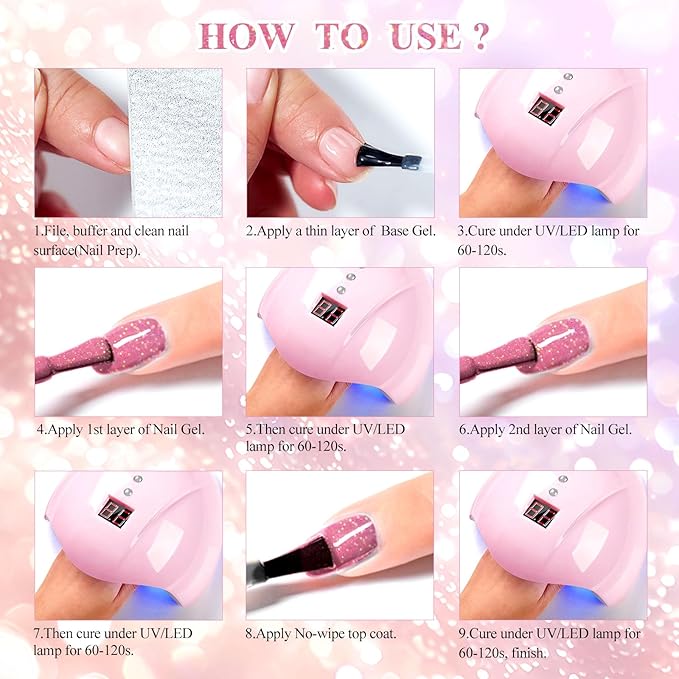 HOW TO USE ?

1.File, buffer and clean nail surface(Nail Prep).

2.Apply a thin layer of Base Gel.

3.Cure under UV/LED lamp for 60-120s.

4.Apply 1st layer of Nail Gel.

5.Then cure under UV/LED lamp for 60-120s.

6.Apply 2nd layer of Nail Gel.

7.Then cure under UV/LED lamp for 60-120s.

8.Apply No-wipe top coat.

9.Cure under UV/LED lamp for 60-120s, finish.