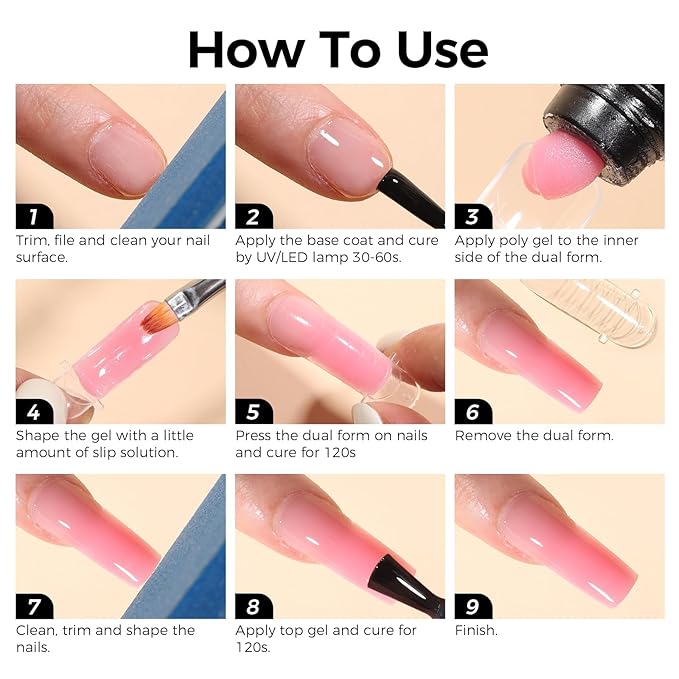 How To Use

1
Trim, file and clean your nail surface.

2
Apply the base coat and cure by UV/LED lamp 30-60s.

3
Apply poly gel to the inner side of the dual form.

4
Shape the gel with a little amount of slip solution.

5
Press the dual form on nails and cure for 120s

6
Remove the dual form.

7
Clean, trim and shape the nails.

8
Apply top gel and cure for 120s.

9
Finish.