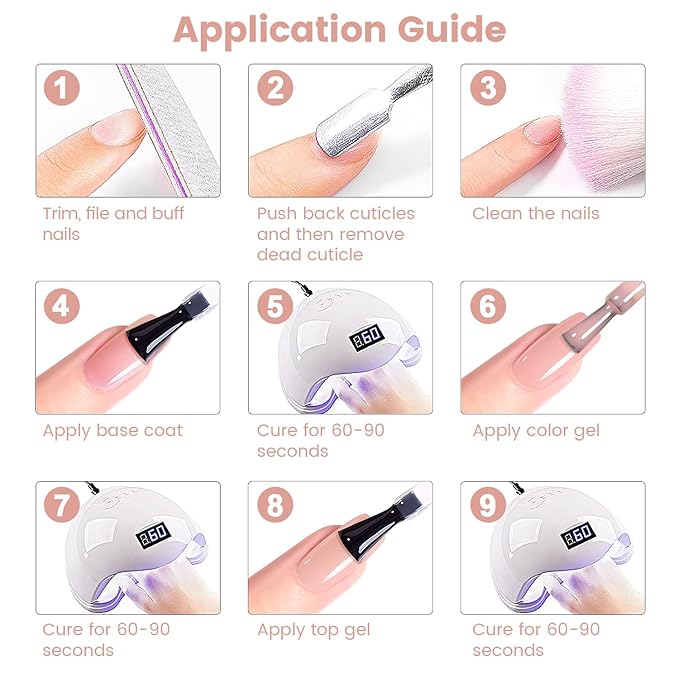 Application Guide

1

Trim, file and buff nails

2

Push back cuticles and then remove dead cuticle

3

Clean the nails

4

Apply base coat

5

60

Cure for 60-90 seconds

6

Apply color gel

7

60

Cure for 60-90 seconds

8

Apply top gel

9

60

Cure for 60-90 seconds