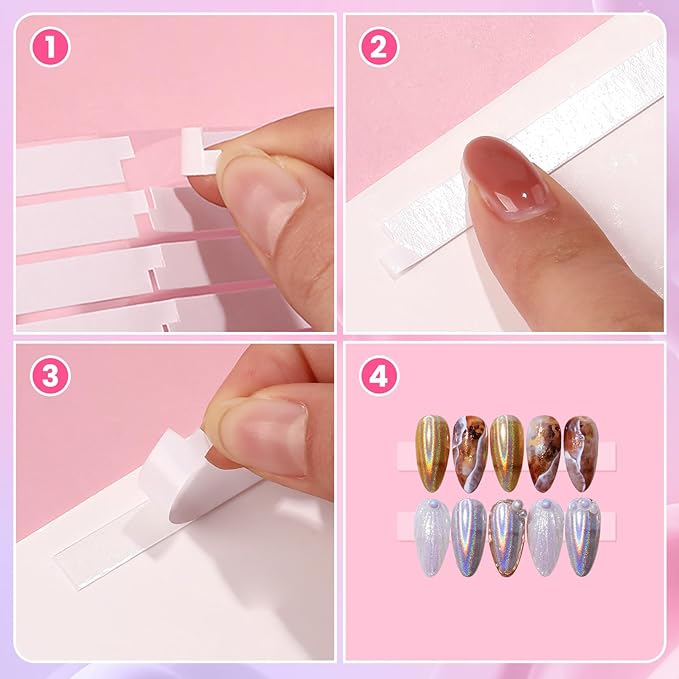 1

2

3

4