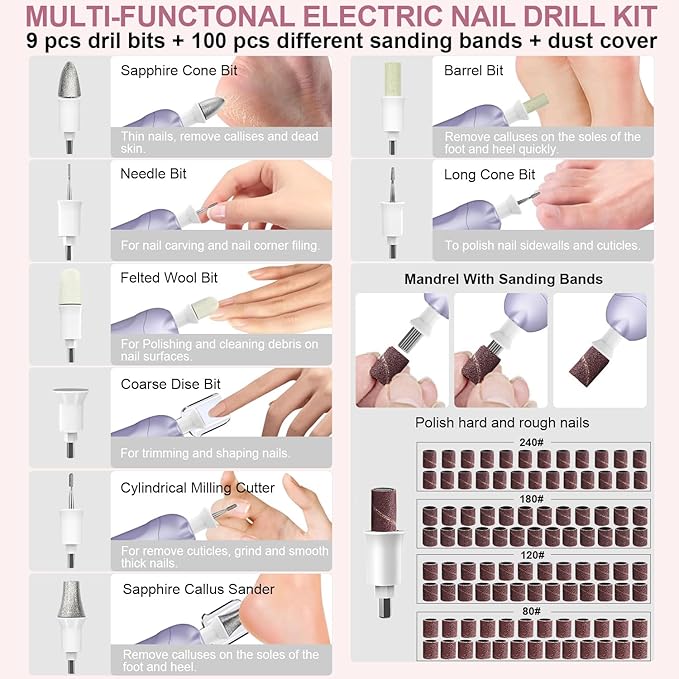 MULTI-FUNCTONAL ELECTRIC NAIL DRILL KIT
9 pcs dril bits + 100 pcs different sanding bands + dust cover

Sapphire Cone Bit
Thin nails, remove callises and dead skin.

Needle Bit
For nail carving and nail corner filing.

Felted Wool Bit
For Polishing and cleaning debris on nail surfaces.

Coarse Dise Bit
For trimming and shaping nails.

Cylindrical Milling Cutter
For remove cuticles, grind and smooth thick nails.

Sapphire Callus Sander
Remove calluses on the soles of the foot and heel.

Barrel Bit
Remove calluses on the soles of the foot and heel quickly.

Long Cone Bit
To polish nail sidewalls and cuticles.

Mandrel With Sanding Bands

Polish hard and rough nails
240#
180#
120#
80#