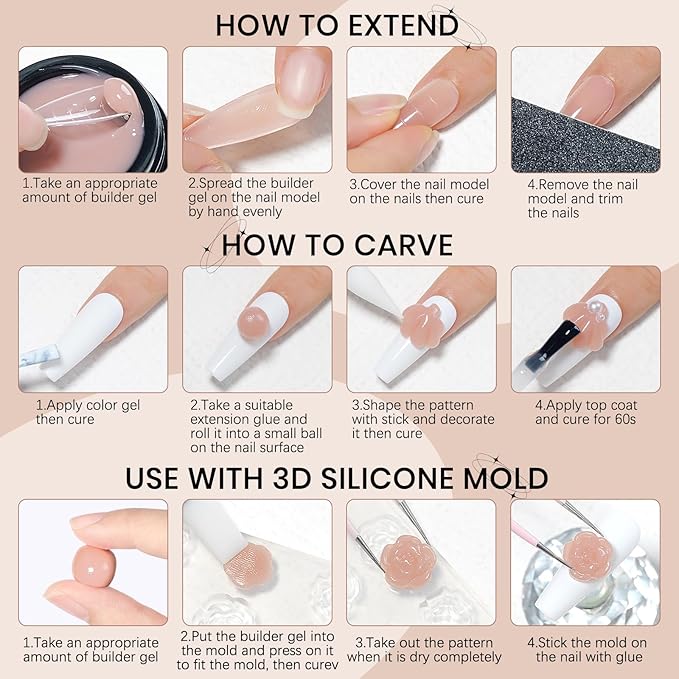 HOW TO EXTEND

1.Take an appropriate amount of builder gel

2.Spread the builder gel on the nail model by hand evenly

3.Cover the nail model on the nails then cure

4.Remove the nail model and trim the nails

HOW TO CARVE

1.Apply color gel then cure

2.Take a suitable extension glue and roll it into a small ball on the nail surface

3.Shape the pattern with stick and decorate it then cure

4.Apply top coat and cure for 60s

USE WITH 3D SILICONE MOLD

1.Take an appropriate amount of builder gel

2.Put the builder gel into the mold and press on it to fit the mold, then curev

3.Take out the pattern when it is dry completely

4.Stick the mold on the nail with glue