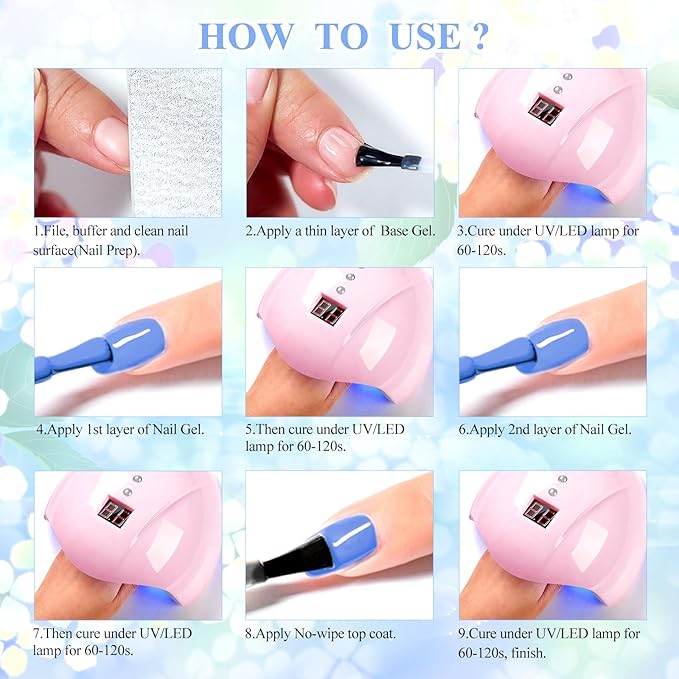 HOW TO USE ?

1.File, buffer and clean nail surface(Nail Prep).

2.Apply a thin layer of Base Gel.

3.Cure under UV/LED lamp for 60-120s.

4.Apply 1st layer of Nail Gel.

5.Then cure under UV/LED lamp for 60-120s.

6.Apply 2nd layer of Nail Gel.

7.Then cure under UV/LED lamp for 60-120s.

8.Apply No-wipe top coat.

9.Cure under UV/LED lamp for 60-120s, finish.