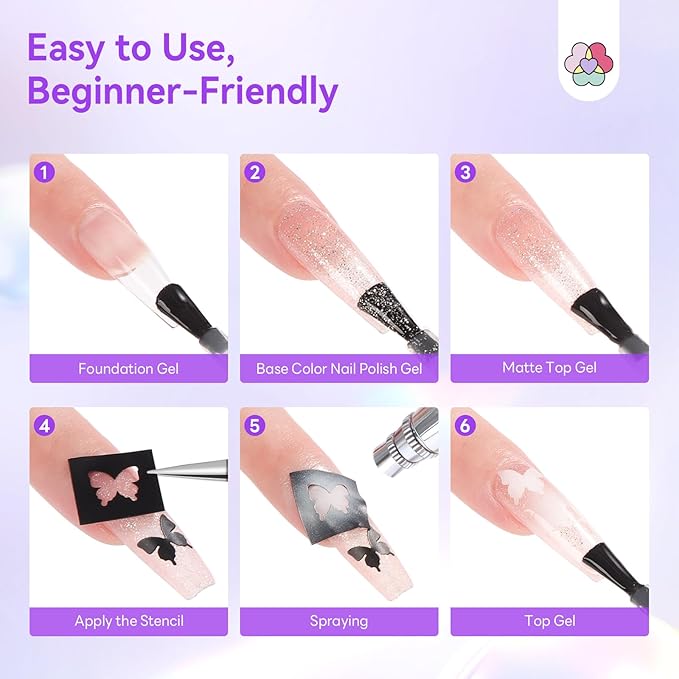 Easy to Use, Beginner-Friendly

1
Foundation Gel

2
Base Color Nail Polish Gel

3
Matte Top Gel

4
Apply the Stencil

5
Spraying

6
Top Gel