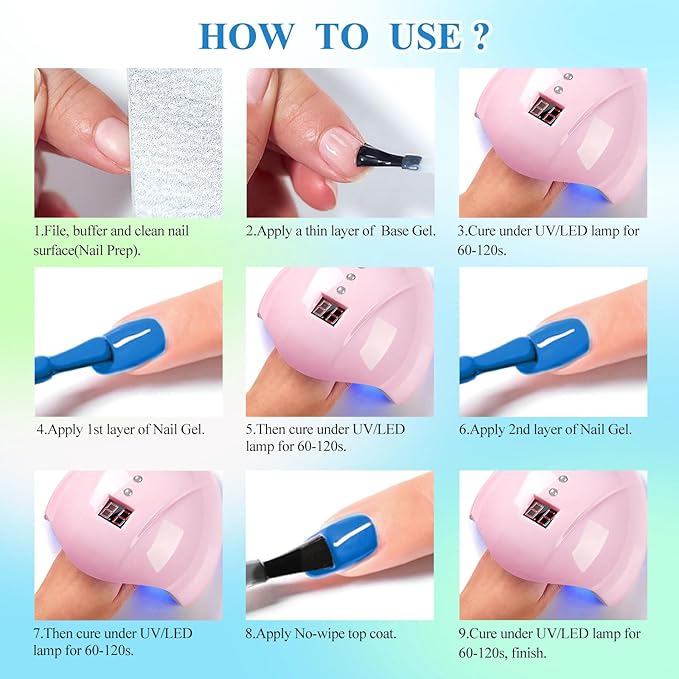 HOW TO USE ?

1.File, buffer and clean nail surface(Nail Prep).

2.Apply a thin layer of Base Gel.

3.Cure under UV/LED lamp for 60-120s.

4.Apply 1st layer of Nail Gel.

5.Then cure under UV/LED lamp for 60-120s.

6.Apply 2nd layer of Nail Gel.

7.Then cure under UV/LED lamp for 60-120s.

8.Apply No-wipe top coat.

9.Cure under UV/LED lamp for 60-120s, finish.