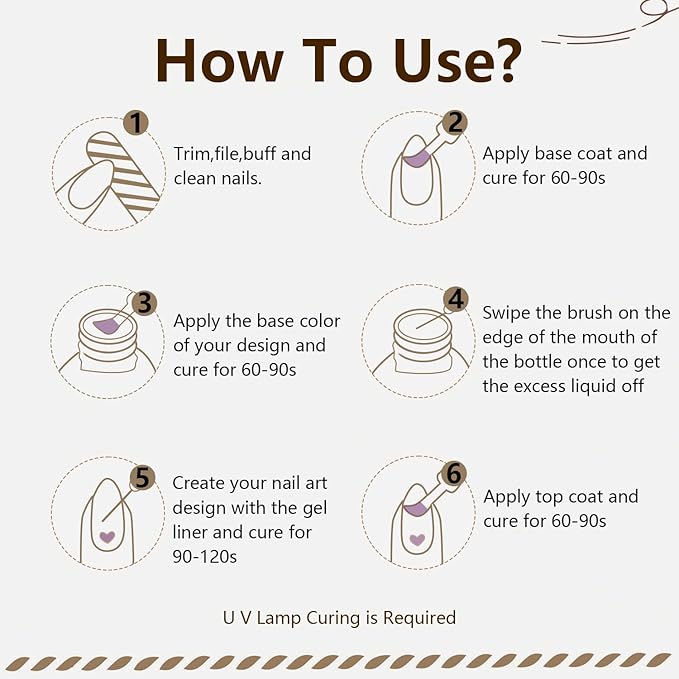 How To Use?

1
Trim,file,buff and clean nails.

2
Apply base coat and cure for 60-90s

3
Apply the base color of your design and cure for 60-90s

4
Swipe the brush on the edge of the mouth of the bottle once to get the excess liquid off

5
Create your nail art design with the gel liner and cure for 90-120s

6
Apply top coat and cure for 60-90s

U V Lamp Curing is Required