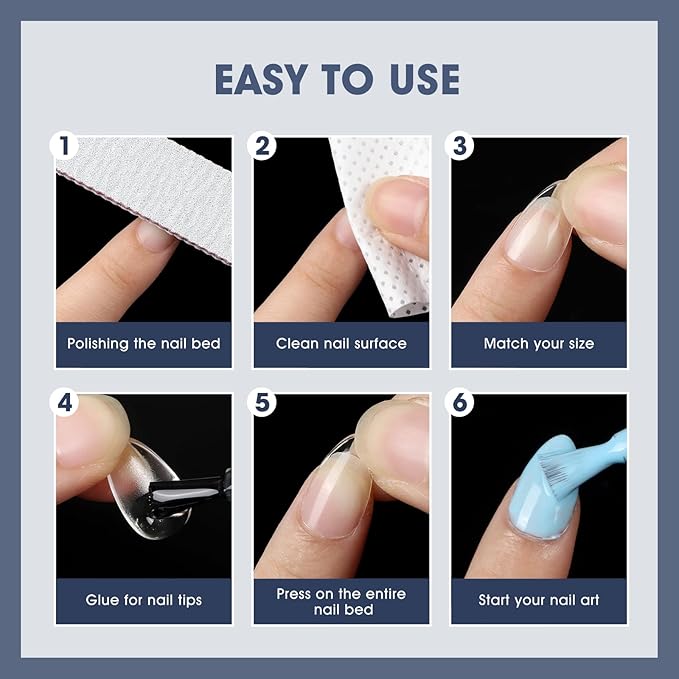 EASY TO USE

1
Polishing the nail bed

2
Clean nail surface

3
Match your size

4
Glue for nail tips

5
Press on the entire nail bed

6
Start your nail art