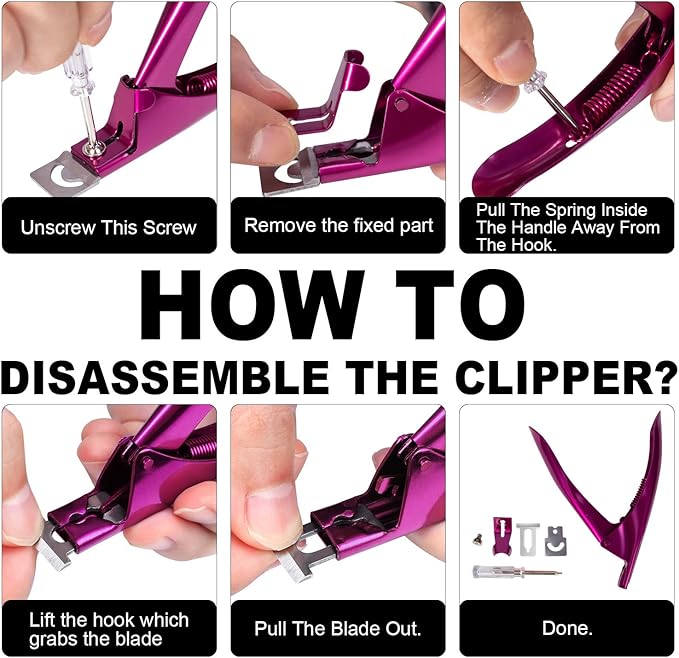 Unscrew This Screw

Remove the fixed part

Pull The Spring Inside The Handle Away From The Hook.

HOW TO
DISASSEMBLE THE CLIPPER?

Lift the hook which grabs the blade

Pull The Blade Out.

Done.