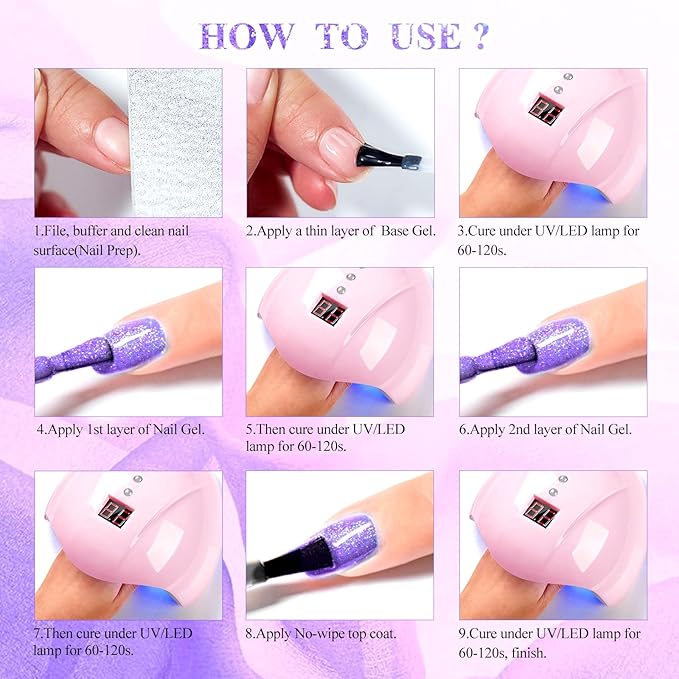 HOW TO USE ?

1.File, buffer and clean nail surface(Nail Prep).

2.Apply a thin layer of Base Gel.

3.Cure under UV/LED lamp for 60-120s.

4.Apply 1st layer of Nail Gel.

5.Then cure under UV/LED lamp for 60-120s.

6.Apply 2nd layer of Nail Gel.

7.Then cure under UV/LED lamp for 60-120s.

8.Apply No-wipe top coat.

9.Cure under UV/LED lamp for 60-120s, finish.