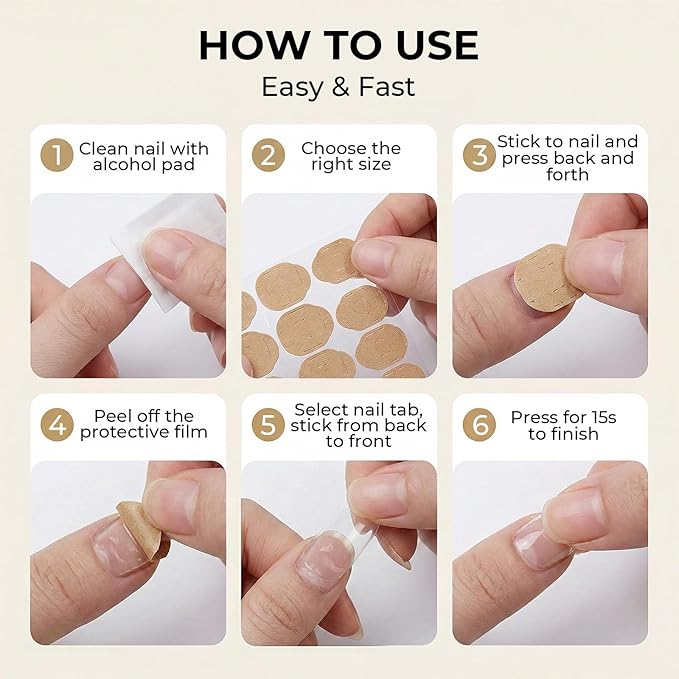 HOW TO USE
Easy & Fast

1 Clean nail with alcohol pad

2 Choose the right size

3 Stick to nail and press back and forth

4 Peel off the protective film

5 Select nail tab, stick from back to front

6 Press for 15s to finish