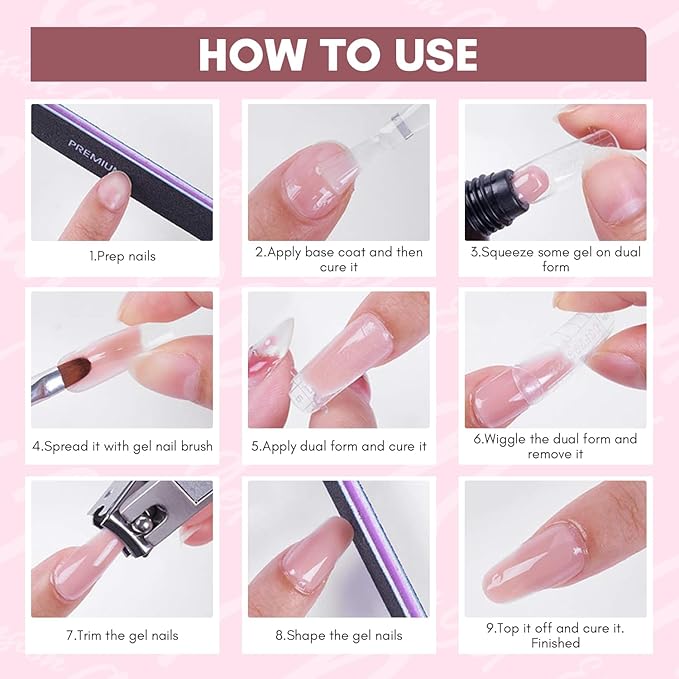 HOW TO USE

PREMIUM

1.Prep nails

2.Apply base coat and then cure it

3.Squeeze some gel on dual form

4.Spread it with gel nail brush

5.Apply dual form and cure it

6.Wiggle the dual form and remove it

7.Trim the gel nails

8.Shape the gel nails

9.Top it off and cure it. Finished