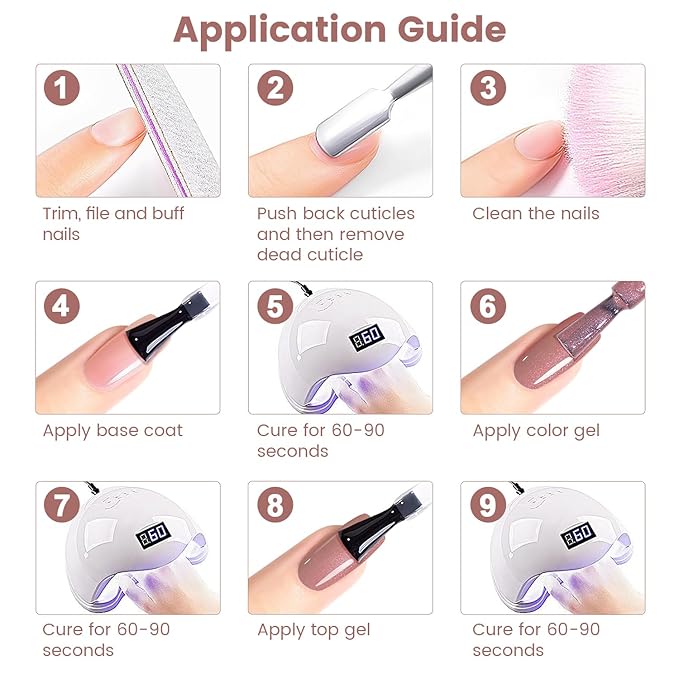 Application Guide

1

Trim, file and buff nails

2

Push back cuticles and then remove dead cuticle

3

Clean the nails

4

Apply base coat

5

60

Cure for 60-90 seconds

6

Apply color gel

7

60

Cure for 60-90 seconds

8

Apply top gel

9

60

Cure for 60-90 seconds