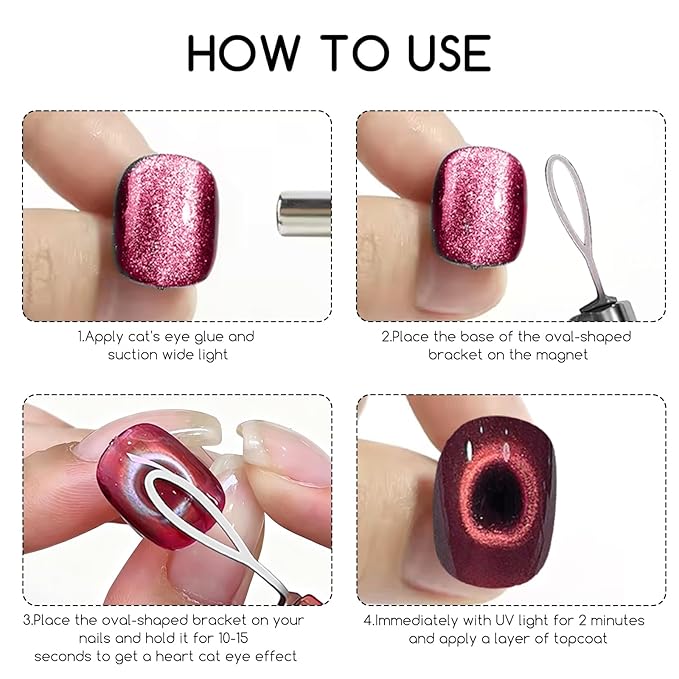 HOW TO USE

1.Apply cat's eye glue and suction wide light

2.Place the base of the oval-shaped bracket on the magnet

3.Place the oval-shaped bracket on your nails and hold it for 10-15 seconds to get a heart cat eye effect

4.Immediately with UV light for 2 minutes and apply a layer of topcoat