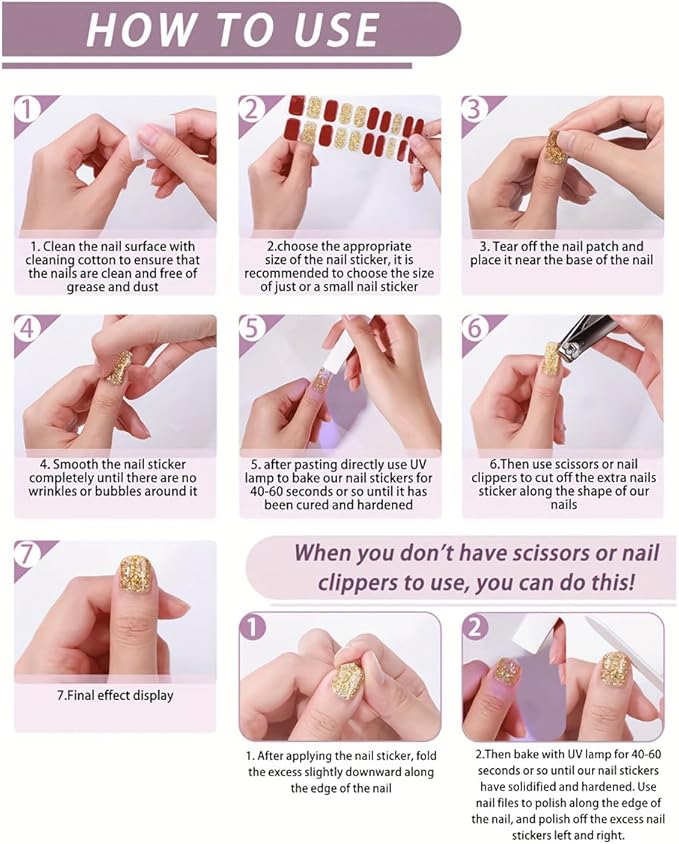 HOW TO USE

1

1. Clean the nail surface with cleaning cotton to ensure that the nails are clean and free of grease and dust

2

2.choose the appropriate size of the nail sticker, it is recommended to choose the size of just or a small nail sticker

3

3. Tear off the nail patch and place it near the base of the nail

4

4. Smooth the nail sticker completely until there are no wrinkles or bubbles around it

5

5. after pasting directly use UV lamp to bake our nail stickers for 40-60 seconds or so until it has been cured and hardened

6

6.Then use scissors or nail clippers to cut off the extra nails sticker along the shape of our nails

7

7.Final effect display

When you don't have scissors or nail clippers to use, you can do this!

1

1. After applying the nail sticker, fold the excess slightly downward along the edge of the nail

2

2.Then bake with UV lamp for 40-60 seconds or so until our nail stickers have solidified and hardened. Use nail files to polish along the edge of the nail, and polish off the excess nail stickers left and right.