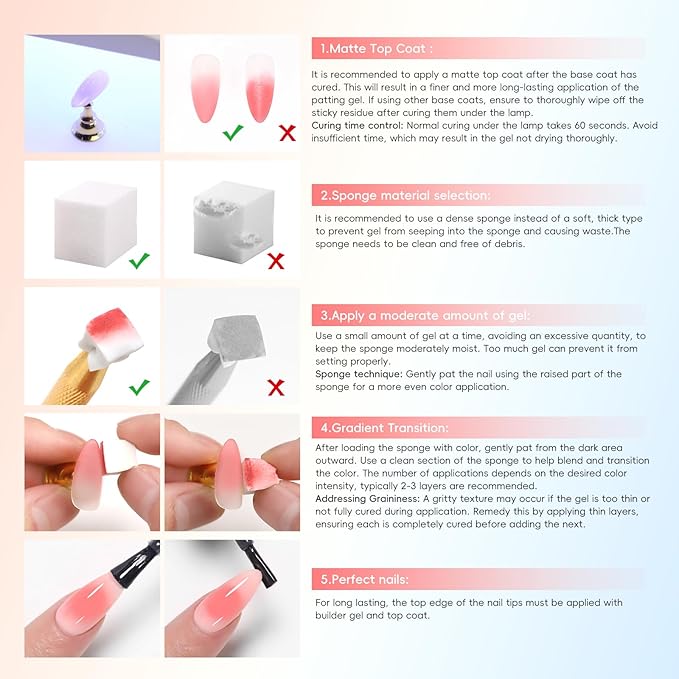 1.Matte Top Coat :

It is recommended to apply a matte top coat after the base coat has cured. This will result in a finer and more long-lasting application of the patting gel. If using other base coats, ensure to thoroughly wipe off the sticky residue after curing them under the lamp.
Curing time control: Normal curing under the lamp takes 60 seconds. Avoid insufficient time, which may result in the gel not drying thoroughly.

2.Sponge material selection:

It is recommended to use a dense sponge instead of a soft, thick type to prevent gel from seeping into the sponge and causing waste.The sponge needs to be clean and free of debris.

3.Apply a moderate amount of gel:

Use a small amount of gel at a time, avoiding an excessive quantity, to keep the sponge moderately moist. Too much gel can prevent it from setting properly.
Sponge technique: Gently pat the nail using the raised part of the sponge for a more even color application.

4.Gradient Transition:

After loading the sponge with color, gently pat from the dark area outward. Use a clean section of the sponge to help blend and transition the color. The number of applications depends on the desired color intensity, typically 2-3 layers are recommended.
Addressing Graininess: A gritty texture may occur if the gel is too thin or not fully cured during application. Remedy this by applying thin layers, ensuring each is completely cured before adding the next.

5.Perfect nails:

For long lasting, the top edge of the nail tips must be applied with builder gel and top coat.