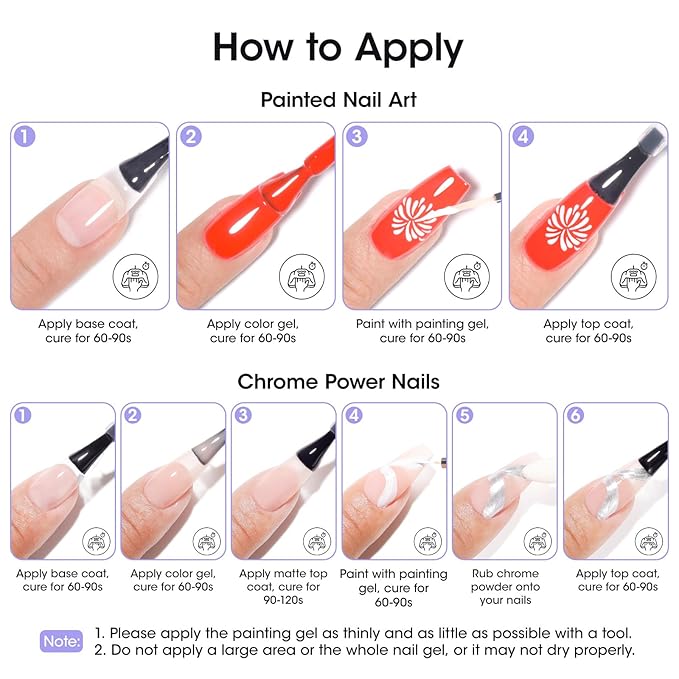 How to Apply

Painted Nail Art

1
Apply base coat, cure for 60-90s

2
Apply color gel, cure for 60-90s

3
Paint with painting gel, cure for 60-90s

4
Apply top coat, cure for 60-90s

Chrome Power Nails

1
Apply base coat, cure for 60-90s

2
Apply color gel, cure for 60-90s

3
Apply matte top coat, cure for 90-120s

4
Paint with painting gel, cure for 60-90s

5
Rub chrome powder onto your nails

6
Apply top coat, cure for 60-90s

Note: 1. Please apply the painting gel as thinly and as little as possible with a tool.
2. Do not apply a large area or the whole nail gel, or it may not dry properly.