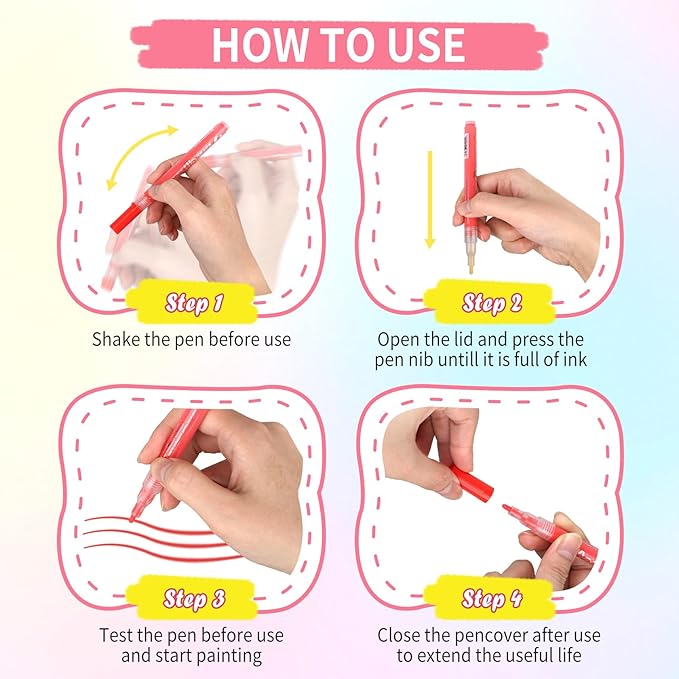 HOW TO USE

Step 1
Shake the pen before use

Step 2
Open the lid and press the pen nib untill it is full of ink

Step 3
Test the pen before use and start painting

Step 4
Close the pencover after use to extend the useful life