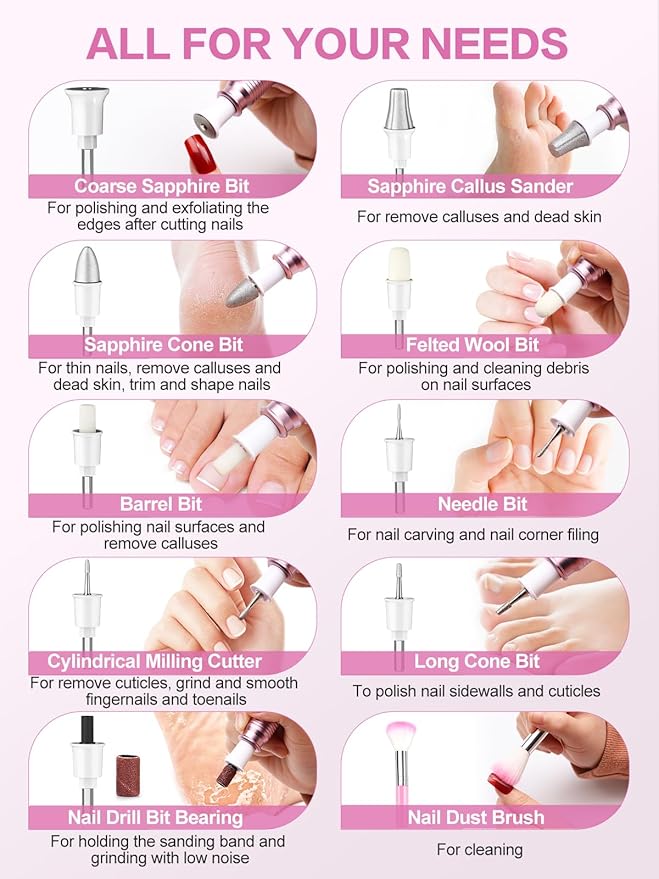 ALL FOR YOUR NEEDS

Coarse Sapphire Bit
For polishing and exfoliating the edges after cutting nails

Sapphire Callus Sander
For remove calluses and dead skin

Sapphire Cone Bit
For thin nails, remove calluses and dead skin, trim and shape nails

Felted Wool Bit
For polishing and cleaning debris on nail surfaces

Barrel Bit
For polishing nail surfaces and remove calluses

Needle Bit
For nail carving and nail corner filing

Cylindrical Milling Cutter
For remove cuticles, grind and smooth fingernails and toenails

Long Cone Bit
To polish nail sidewalls and cuticles

Nail Drill Bit Bearing
For holding the sanding band and grinding with low noise

Nail Dust Brush
For cleaning