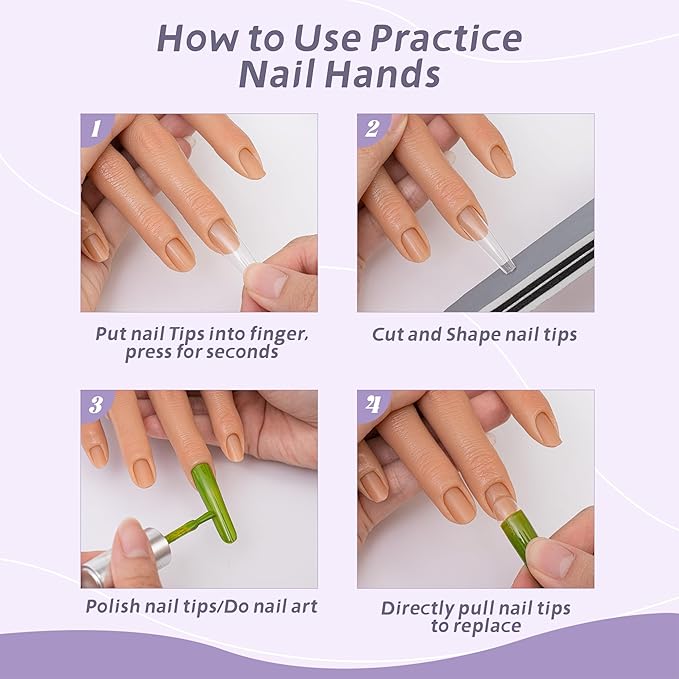 How to Use Practice Nail Hands

1

Put nail Tips into finger, press for seconds

2

Cut and Shape nail tips

3

Polish nail tips/Do nail art

4

Directly pull nail tips to replace