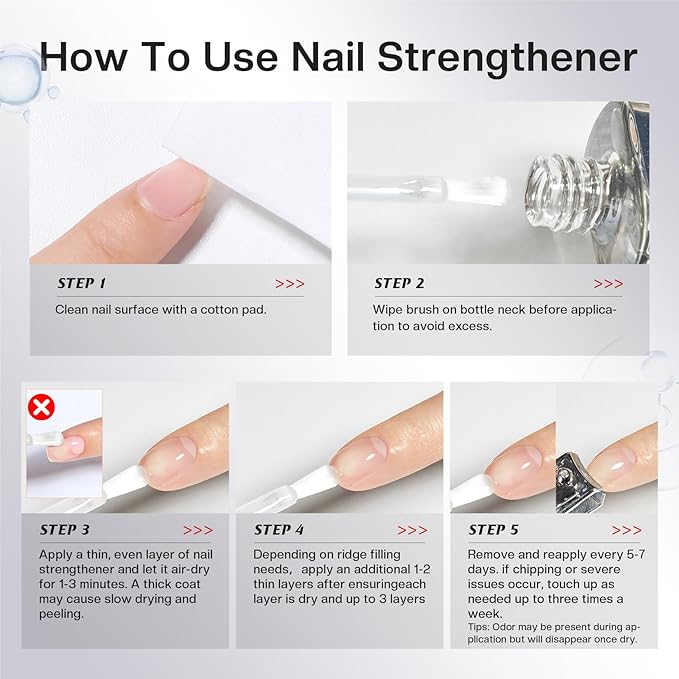 How To Use Nail Strengthener

STEP 1 >>>

Clean nail surface with a cotton pad.

STEP 2 >>>

Wipe brush on bottle neck before application to avoid excess.

STEP 3 >>>

Apply a thin, even layer of nail strengthener and let it air-dry for 1-3 minutes. A thick coat may cause slow drying and peeling.

STEP 4 >>>

Depending on ridge filling needs, apply an additional 1-2 thin layers after ensuringeach layer is dry and up to 3 layers

STEP 5 >>>

Remove and reapply every 5-7 days. if chipping or severe issues occur, touch up as needed up to three times a week.

Tips: Odor may be present during application but will disappear once dry.