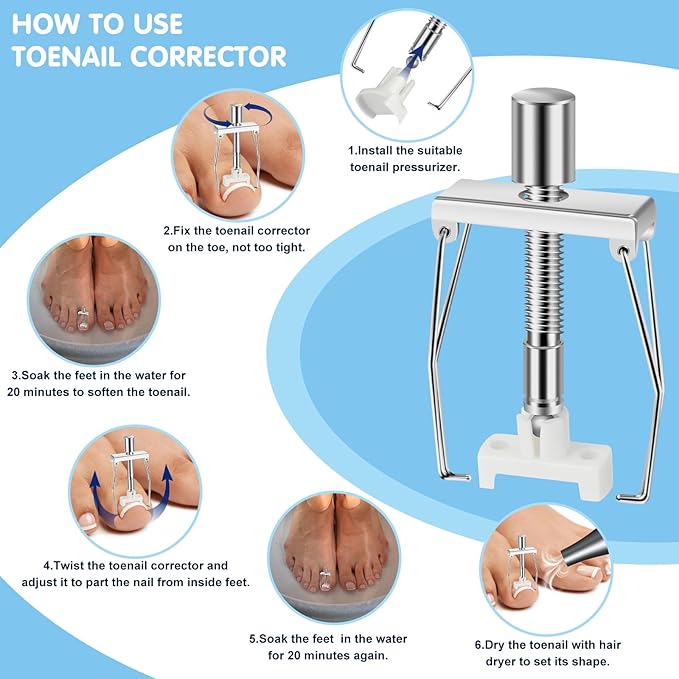 HOW TO USE
TOENAIL CORRECTOR

1.Install the suitable toenail pressurizer.

2.Fix the toenail corrector on the toe, not too tight.

3.Soak the feet in the water for 20 minutes to soften the toenail.

4.Twist the toenail corrector and adjust it to part the nail from inside feet.

5.Soak the feet in the water for 20 minutes again.

6.Dry the toenail with hair dryer to set its shape.