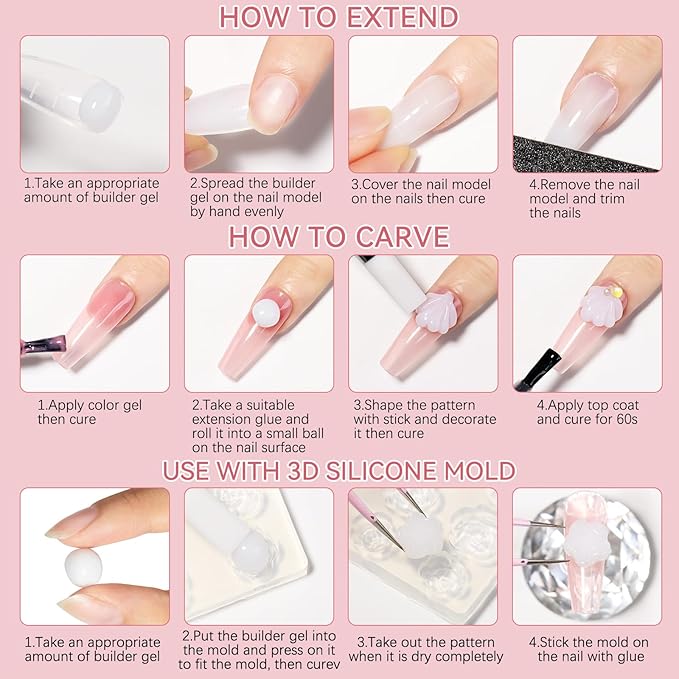 HOW TO EXTEND

1.Take an appropriate amount of builder gel

2.Spread the builder gel on the nail model by hand evenly

3.Cover the nail model on the nails then cure

4.Remove the nail model and trim the nails

HOW TO CARVE

1.Apply color gel then cure

2.Take a suitable extension glue and roll it into a small ball on the nail surface

3.Shape the pattern with stick and decorate it then cure

4.Apply top coat and cure for 60s

USE WITH 3D SILICONE MOLD

1.Take an appropriate amount of builder gel

2.Put the builder gel into the mold and press on it to fit the mold, then curev

3.Take out the pattern when it is dry completely

4.Stick the mold on the nail with glue