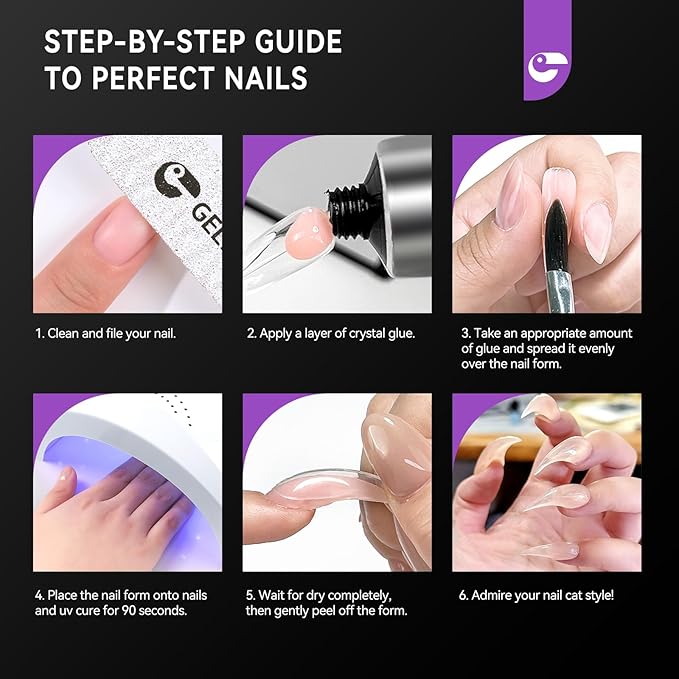 STEP-BY-STEP GUIDE TO PERFECT NAILS

GEL

1. Clean and file your nail.

2. Apply a layer of crystal glue.

3. Take an appropriate amount of glue and spread it evenly over the nail form.

4. Place the nail form onto nails and uv cure for 90 seconds.

5. Wait for dry completely, then gently peel off the form.

6. Admire your nail cat style!