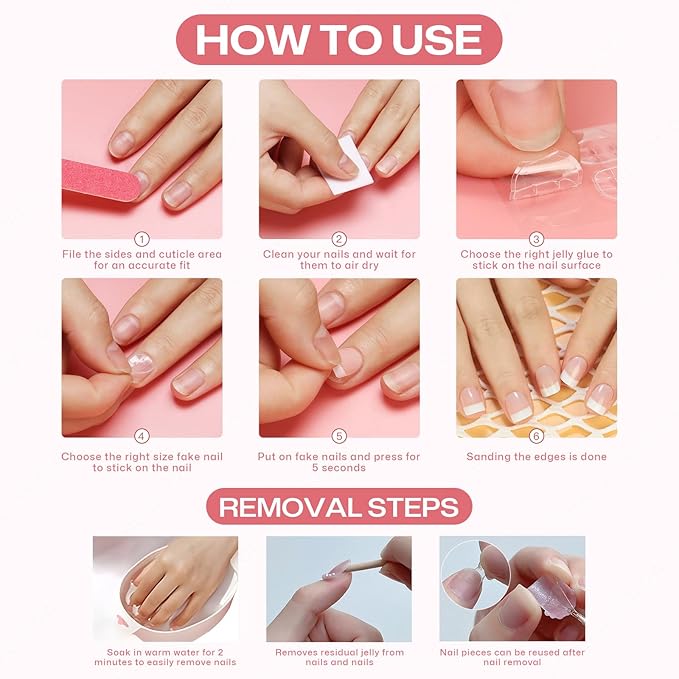 HOW TO USE

1
File the sides and cuticle area for an accurate fit

2
Clean your nails and wait for them to air dry

3
Choose the right jelly glue to stick on the nail surface

4
Choose the right size fake nail to stick on the nail

5
Put on fake nails and press for 5 seconds

6
Sanding the edges is done

REMOVAL STEPS

Soak in warm water for 2 minutes to easily remove nails

Removes residual jelly from nails and nails

Nail pieces can be reused after nail removal