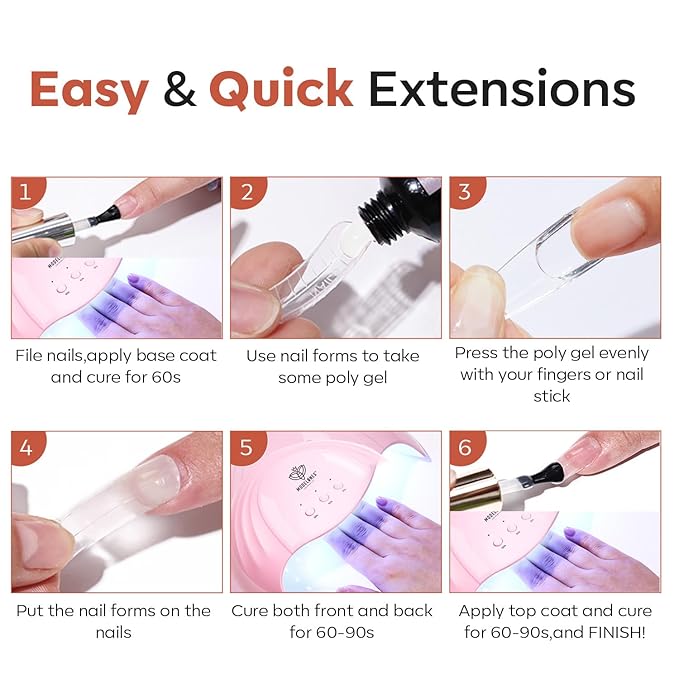 Easy & Quick Extensions

1

File nails,apply base coat and cure for 60s

2

Use nail forms to take some poly gel

3

Press the poly gel evenly with your fingers or nail stick

4

Put the nail forms on the nails

5

MODELONES

Cure both front and back for 60-90s

6

Apply top coat and cure for 60-90s,and FINISH!