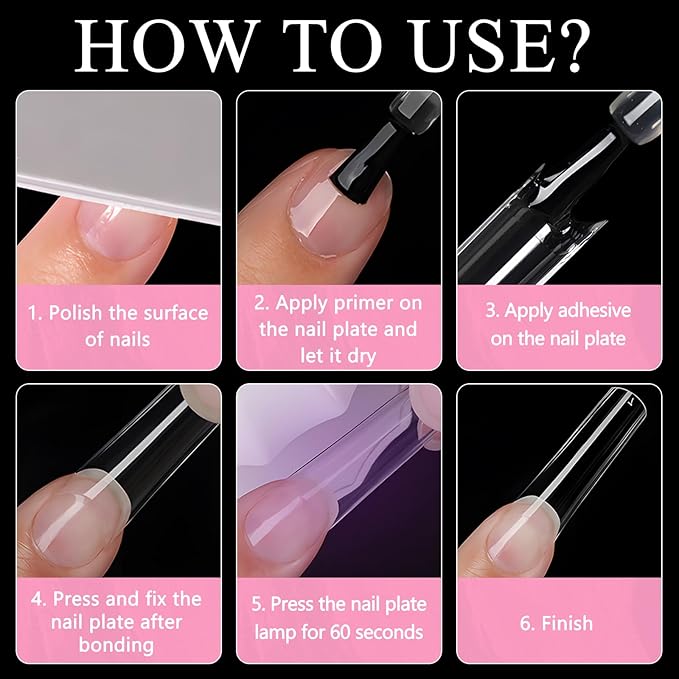 HOW TO USE?

1. Polish the surface of nails

2. Apply primer on the nail plate and let it dry

3. Apply adhesive on the nail plate

4. Press and fix the nail plate after bonding

5. Press the nail plate lamp for 60 seconds

6. Finish