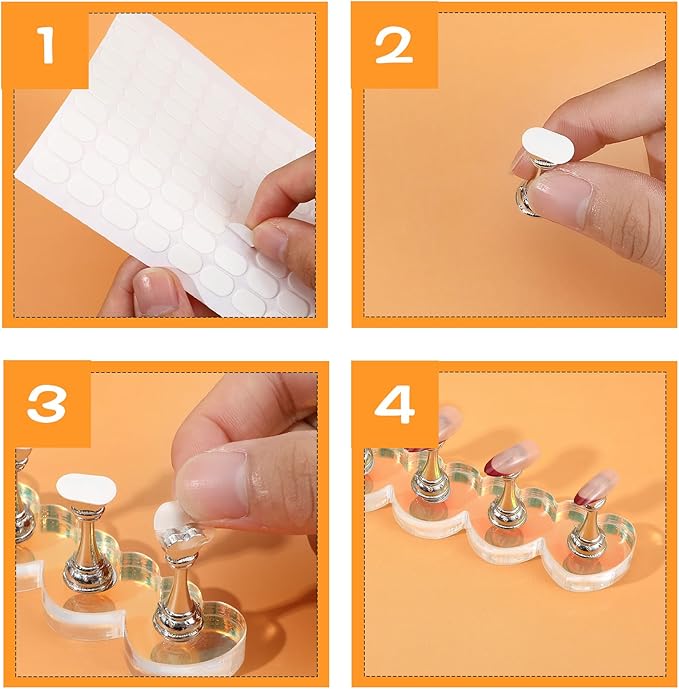 1

2

3

4