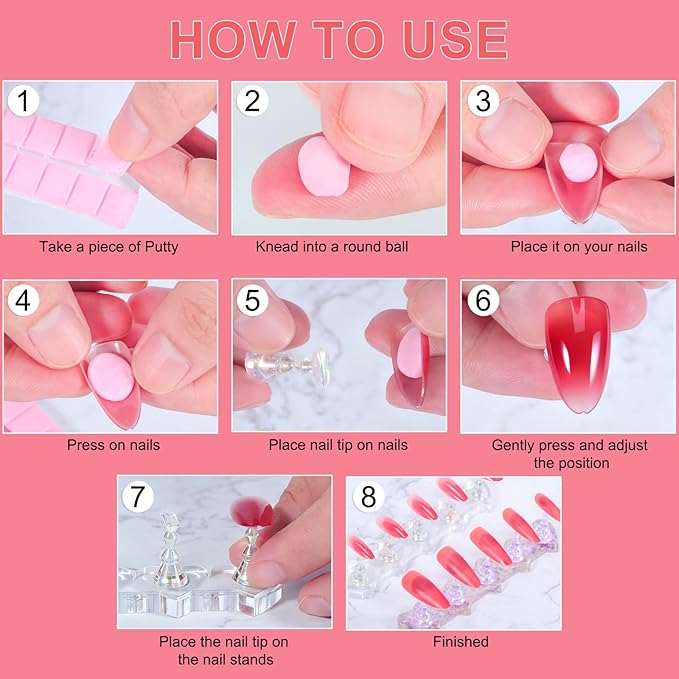 HOW TO USE

1
Take a piece of Putty

2
Knead into a round ball

3
Place it on your nails

4
Press on nails

5
Place nail tip on nails

6
Gently press and adjust the position

7
Place the nail tip on the nail stands

8
Finished