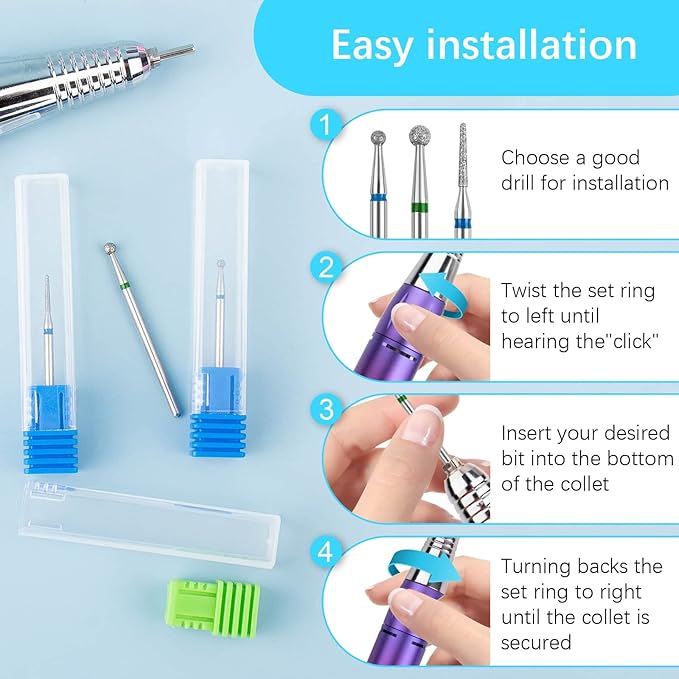 Easy installation

1

Choose a good drill for installation

2

Twist the set ring to left until hearing the"click"

3

Insert your desired bit into the bottom of the collet

4

Turning backs the set ring to right until the collet is secured