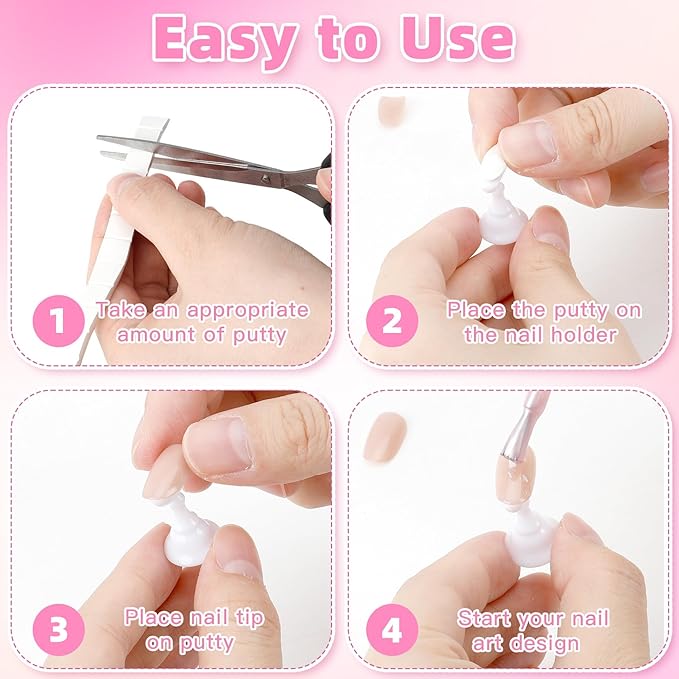 Easy to Use

1 Take an appropriate amount of putty

2 Place the putty on the nail holder

3 Place nail tip on putty

4 Start your nail art design