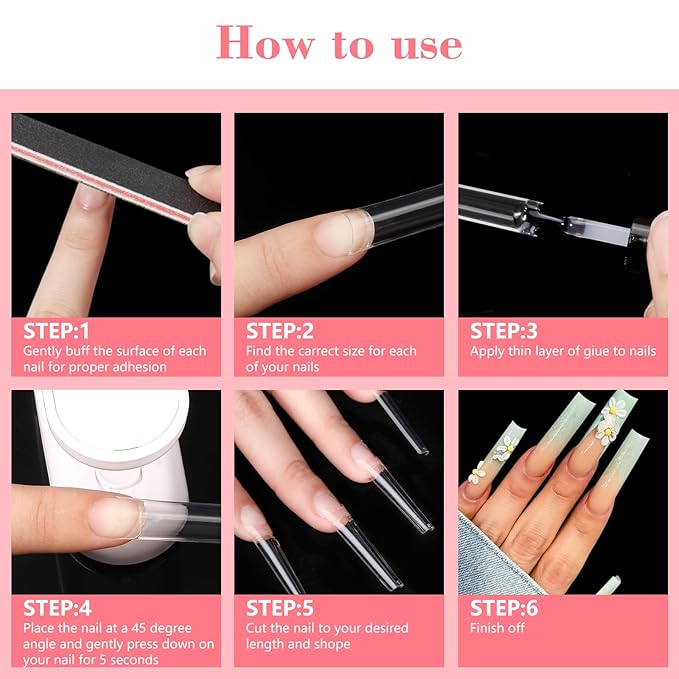 How to use

STEP:1
Gently buff the surface of each nail for proper adhesion

STEP:2
Find the carrect size for each of your nails

STEP:3
Apply thin layer of giue to nails

STEP:4
Place the nail at a 45 degree angle and gently press down on your nail for 5 seconds

STEP:5
Cut the nail to your desired length and shope

STEP:6
Finish off