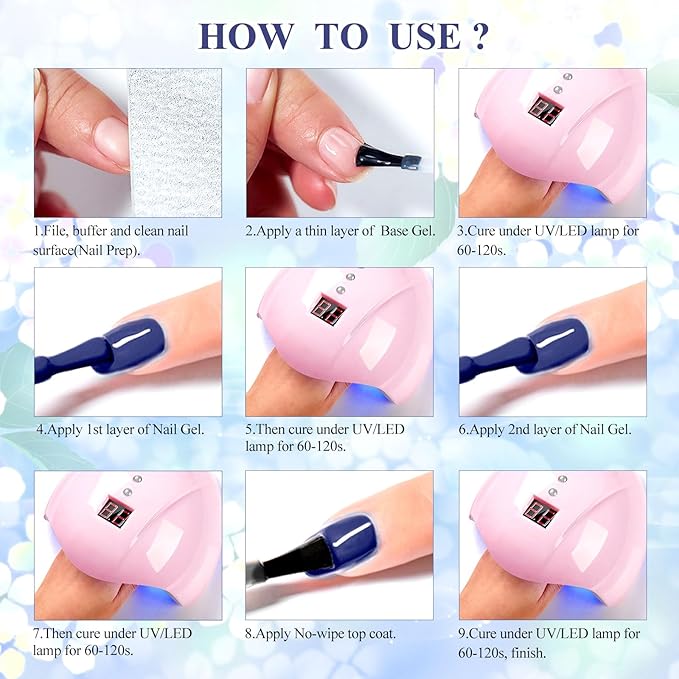 HOW TO USE ?

1.File, buffer and clean nail surface(Nail Prep).

2.Apply a thin layer of Base Gel.

3.Cure under UV/LED lamp for 60-120s.

4.Apply 1st layer of Nail Gel.

5.Then cure under UV/LED lamp for 60-120s.

6.Apply 2nd layer of Nail Gel.

7.Then cure under UV/LED lamp for 60-120s.

8.Apply No-wipe top coat.

9.Cure under UV/LED lamp for 60-120s, finish.